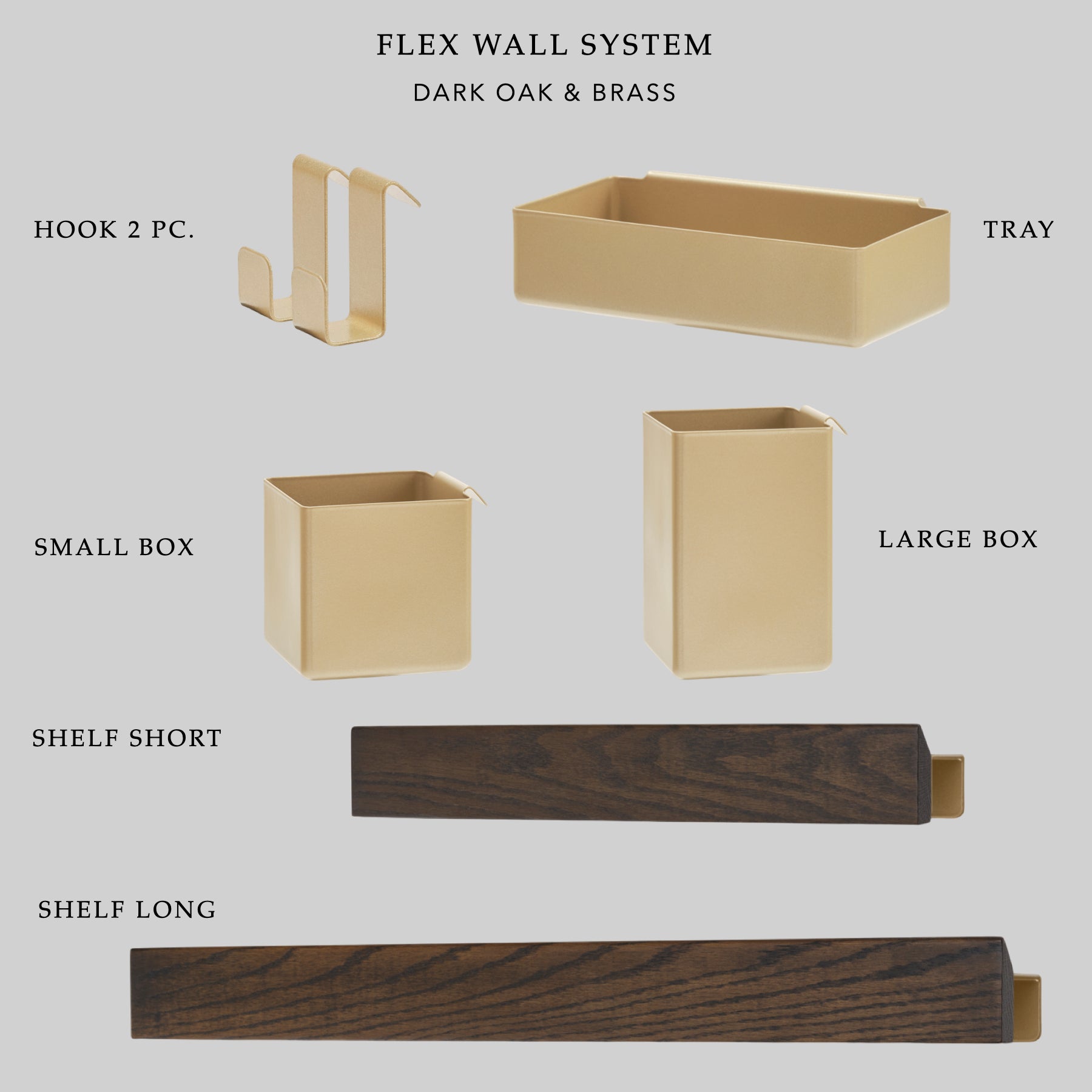 FLEX WALL SYSTEM
DARK OAK & BRASS

HOOK 2 PC.

TRAY

SMALL BOX

LARGE BOX

SHELF SHORT

SHELF LONG